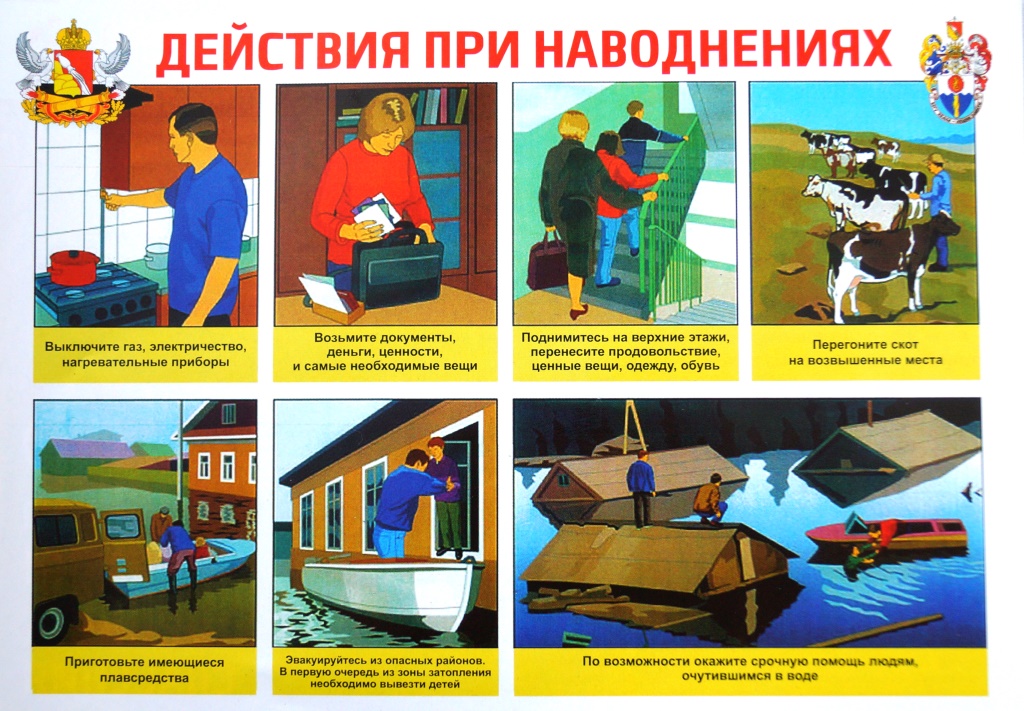 ДЕЙСТВИЯ ПРИ НАВОДНЕНИЯХ

Выключите газ, электричество, нагревательные приборы

Возьмите документы, деньги, ценности, и самые необходимые вещи

Поднимитесь на верхние этажи, перенесите продовольствие, ценные вещи, одежду, обувь

Перегоните скот на возвышенные места

Приготовьте имеющиеся плавсредства

Эвакуируйтесь из опасных районов. В первую очередь из зоны затопления необходимо вывезти детей

По возможности окажите срочную помощь людям, очутившимся в воде